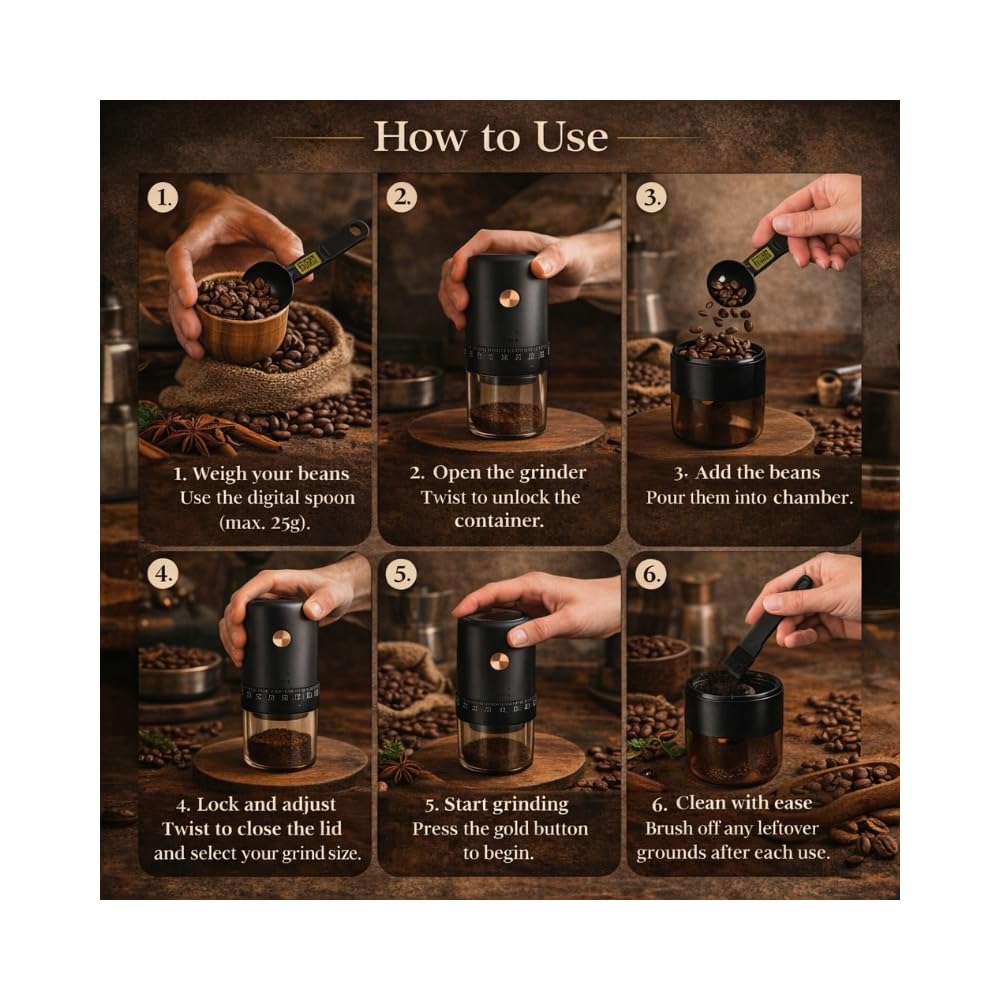 How to Use

1.

1. Weigh your beans
Use the digital spoon (max. 25g).

2.

2. Open the grinder
Twist to unlock the container.

3.

3. Add the beans
Pour them into chamber.

4.

4. Lock and adjust
Twist to close the lid and select your grind size.

5.

5. Start grinding
Press the gold button to begin.

6.

6. Clean with ease
Brush off any leftover grounds after each use.