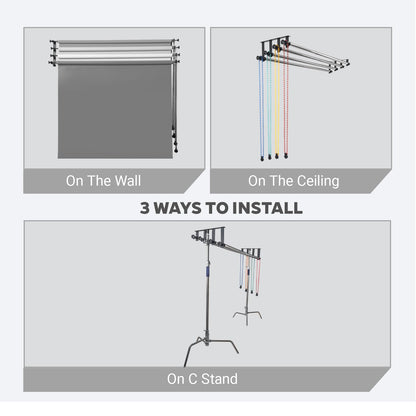 On The Wall

On The Ceiling

3 WAYS TO INSTALL

On C Stand