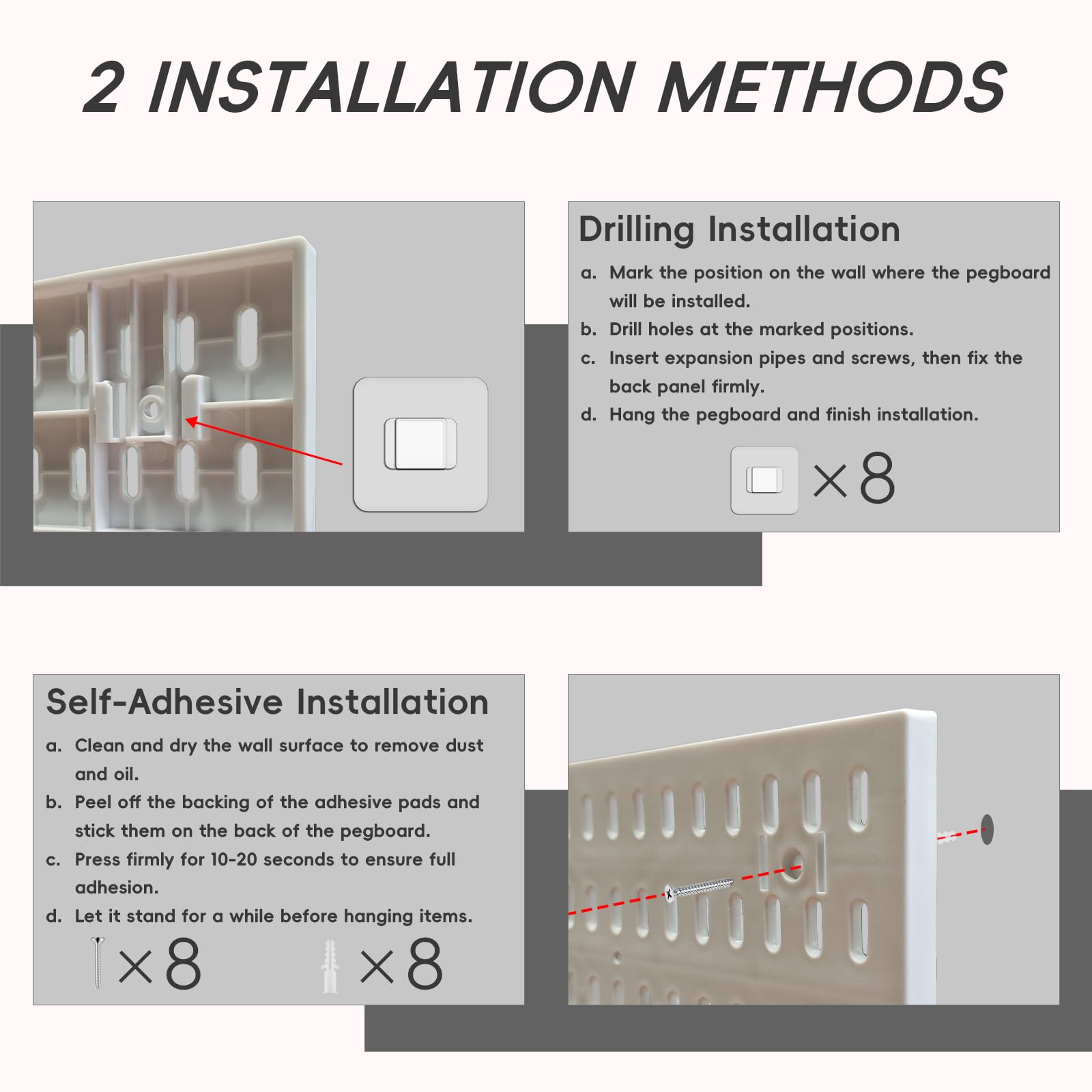 2 INSTALLATION METHODS

Drilling Installation

a. Mark the position on the wall where the pegboard will be installed.
b. Drill holes at the marked positions.
c. Insert expansion pipes and screws, then fix the back panel firmly.
d. Hang the pegboard and finish installation.

×8

Self-Adhesive Installation

a. Clean and dry the wall surface to remove dust and oil.
b. Peel off the backing of the adhesive pads and stick them on the back of the pegboard.
c. Press firmly for 10-20 seconds to ensure full adhesion.
d. Let it stand for a while before hanging items.

×8 ×8