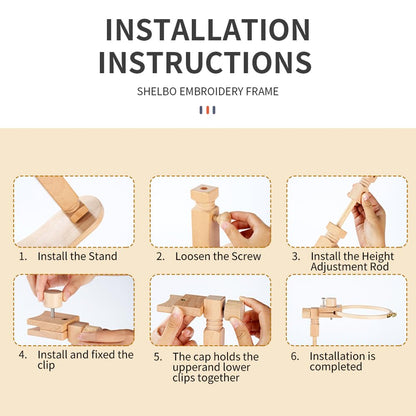 INSTALLATION INSTRUCTIONS

SHELBO EMBROIDERY FRAME

1. Install the Stand

2. Loosen the Screw

3. Install the Height Adjustment Rod

4. Install and fixed the clip

5. The cap holds the upperand lower clips together

6. Installation is completed