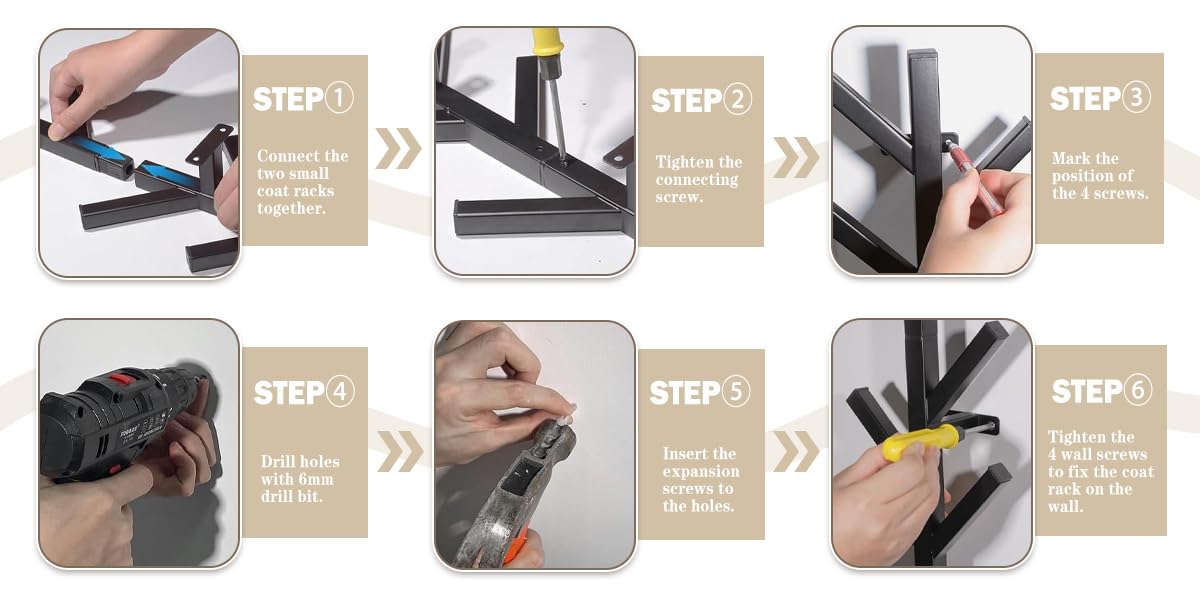 STEP①

Connect the two small coat racks together.

STEP②

Tighten the connecting screw.

STEP③

Mark the position of the 4 screws.

STEP④

Drill holes with 6mm drill bit.

STEP⑤

Insert the expansion screws to the holes.

STEP⑥

Tighten the 4 wall screws to fix the coat rack on the wall.