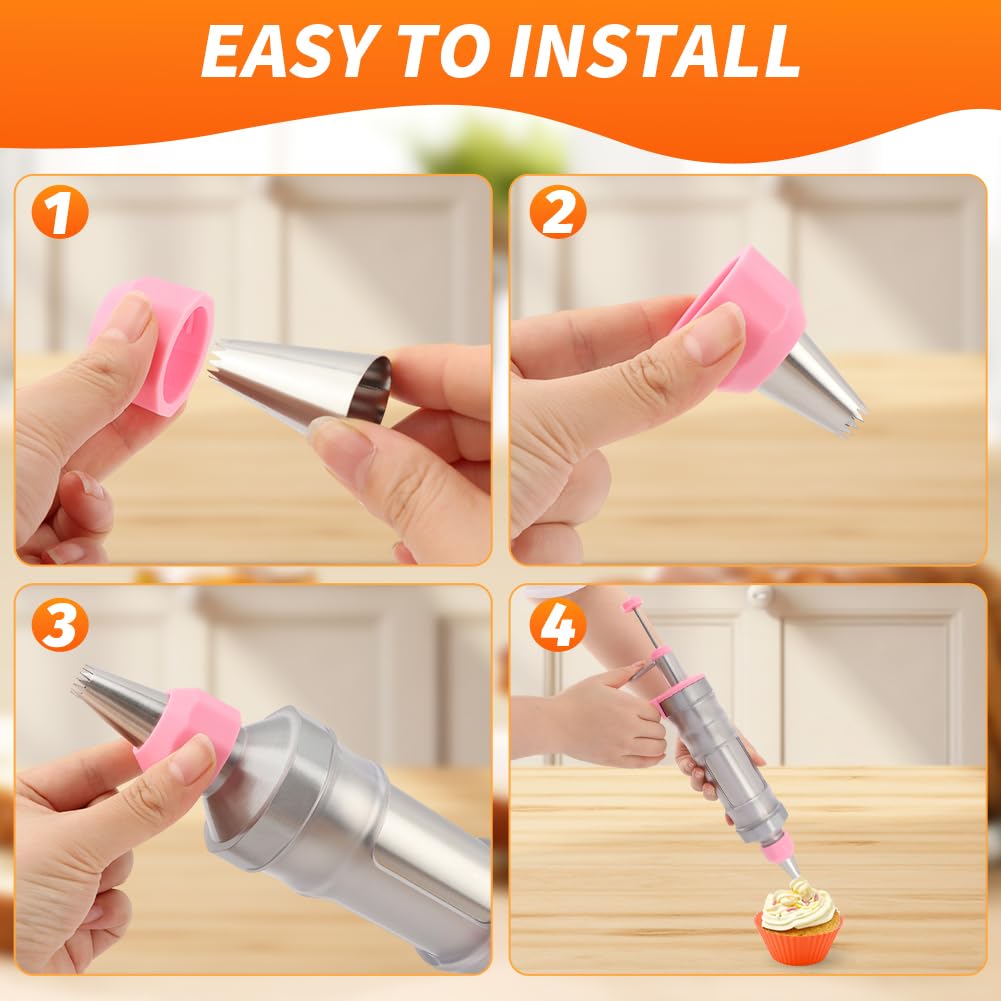 EASY TO INSTALL

1

2

3

4