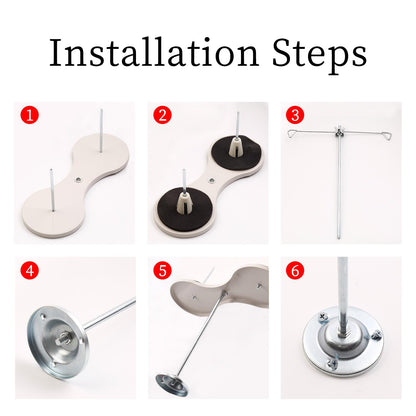 Installation Steps

1

2

3

4

5

6