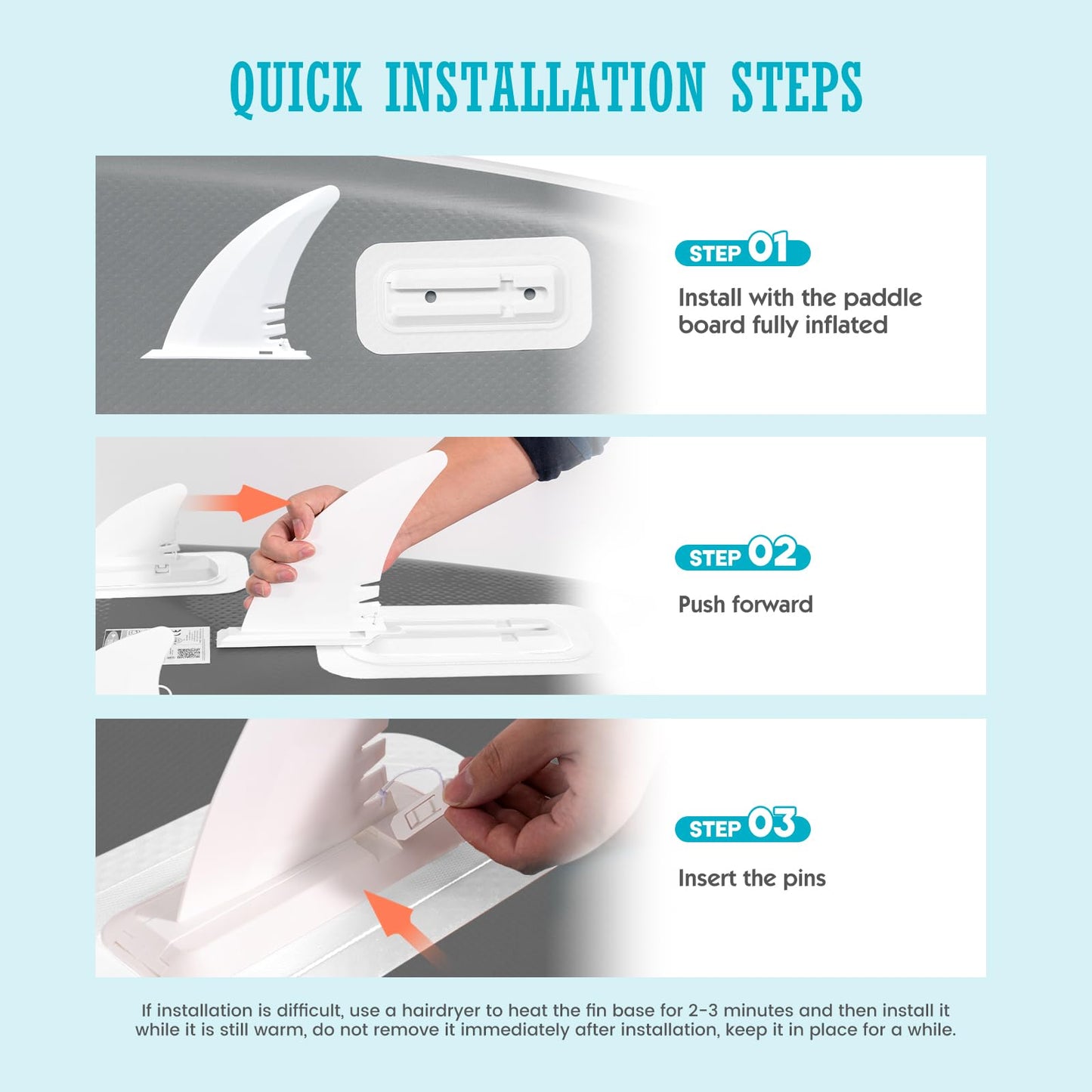 QUICK INSTALLATION STEPS

STEP 01

Install with the paddle board fully inflated

STEP 02

Push forward

STEP 03

Insert the pins

If installation is difficult, use a hairdryer to heat the fin base for 2-3 minutes and then install it while it is still warm, do not remove it immediately after installation, keep it in place for a while.