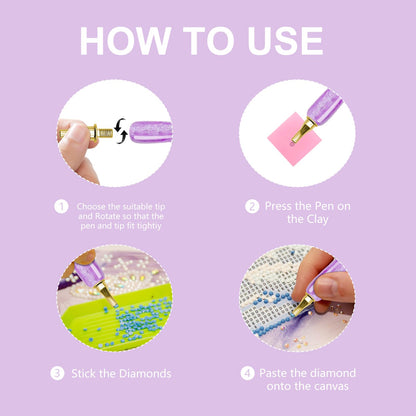 HOW TO USE

1 Choose the suitable tip and Rotate so that the pen and tip fit tightiy

2 Press the Pen on the Clay

3 Stick the Diamonds

4 Paste the diamond onto the canvas