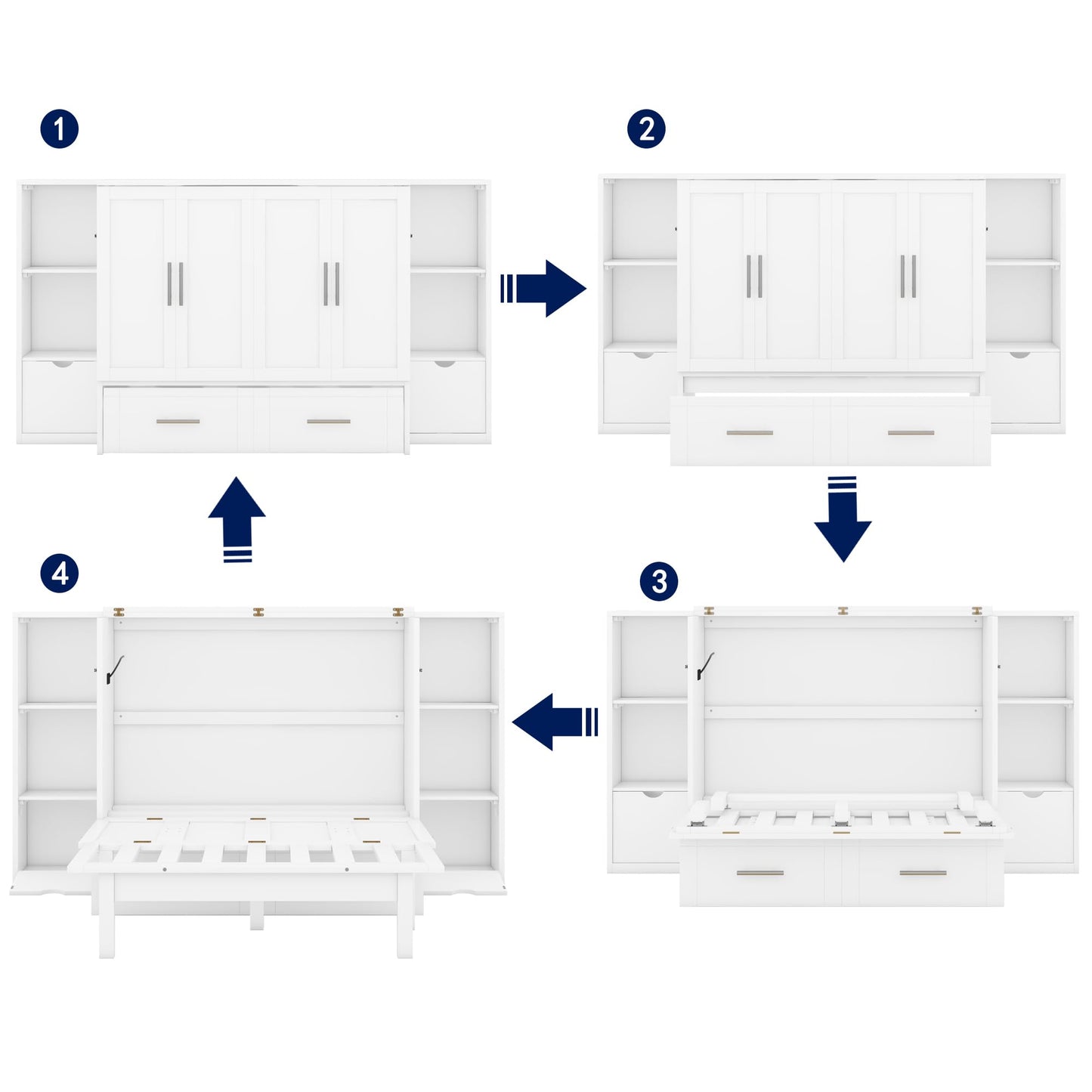 1

2

4

3