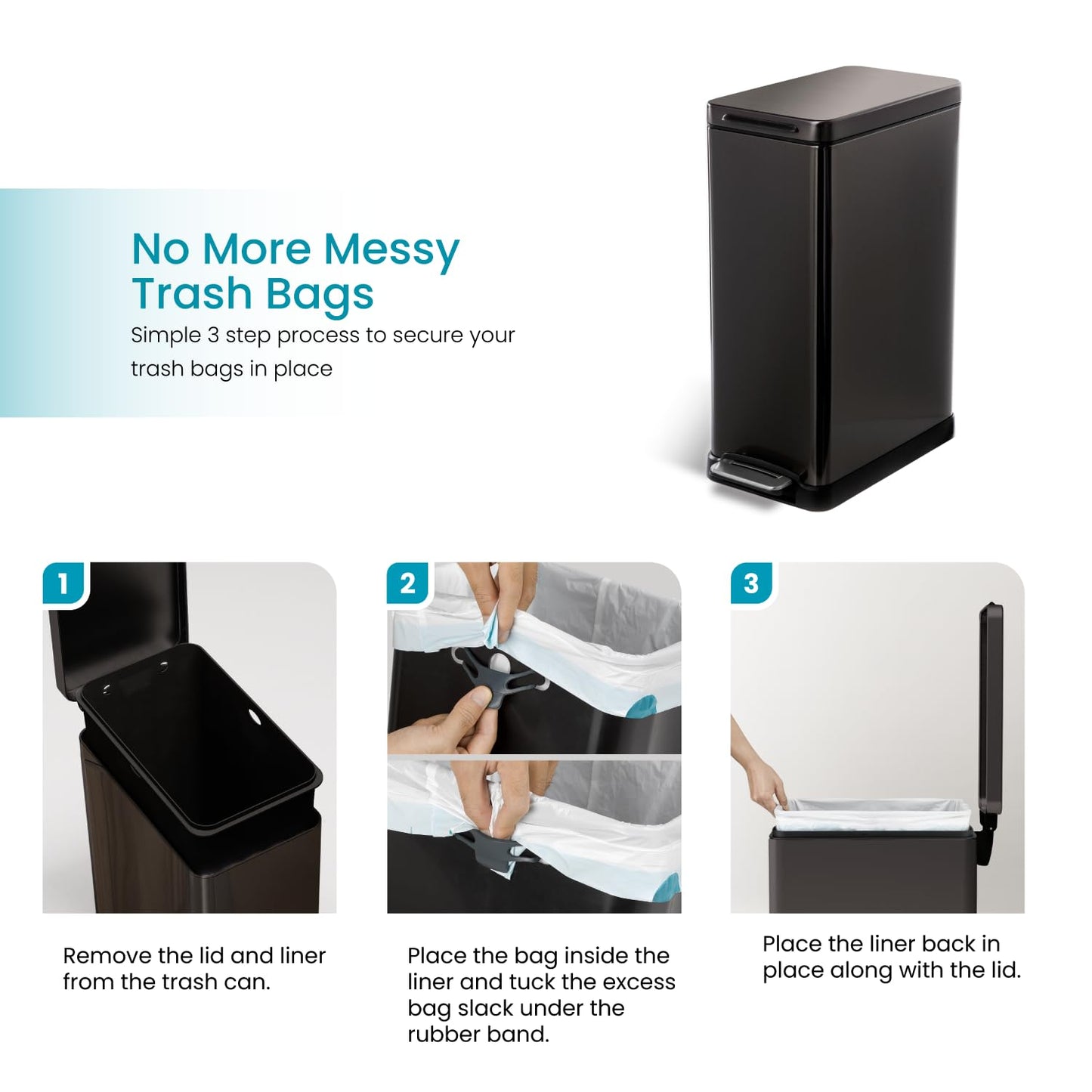 No More Messy Trash Bags

Simple 3 step process to secure your trash bags in place

1

Remove the lid and liner from the trash can.

2

Place the bag inside the liner and tuck the excess bag slack under the rubber band.

3

Place the liner back in place along with the lid.