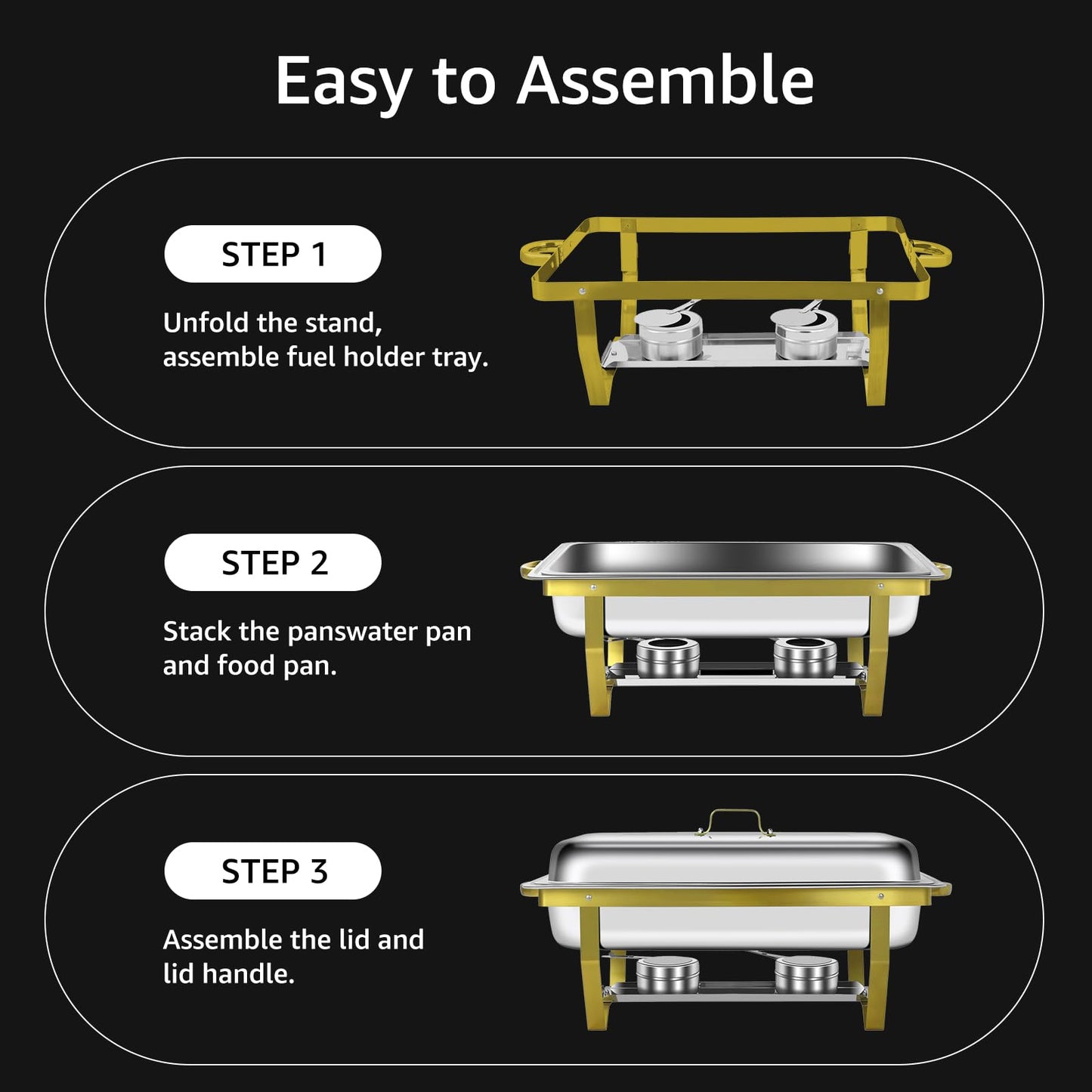 Easy to Assemble

STEP 1

Unfold the stand, assemble fuel holder tray.

STEP 2

Stack the panswater pan and food pan.

STEP 3

Assemble the lid and lid handle.