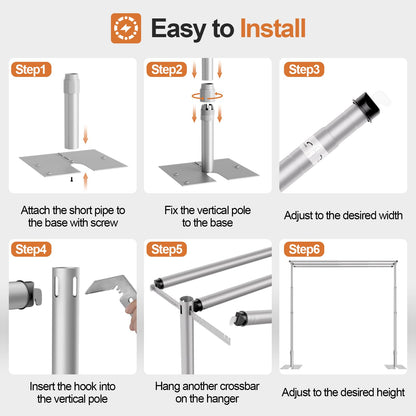 Easy to Install

Step1

Attach the short pipe to the base with screw

Step2

Fix the vertical pole to the base

Step3

Adjust to the desired width

Step4

Insert the hook into the vertical pole

Step5

Hang another crossbar on the hanger

Step6

Adjust to the desired height