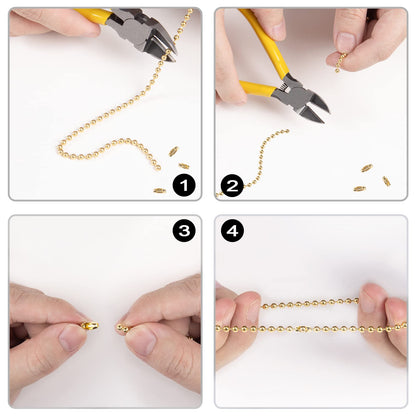 1

2

3

4