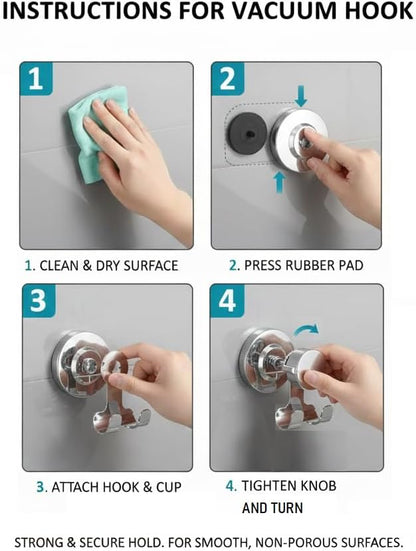 INSTRUCTIONS FOR VACUUM HOOK

1

2

1. CLEAN & DRY SURFACE

2. PRESS RUBBER PAD

3

4

3. ATTACH HOOK & CUP

4. TIGHTEN KNOB AND TURN

STRONG & SECURE HOLD. FOR SMOOTH, NON-POROUS SURFACES.