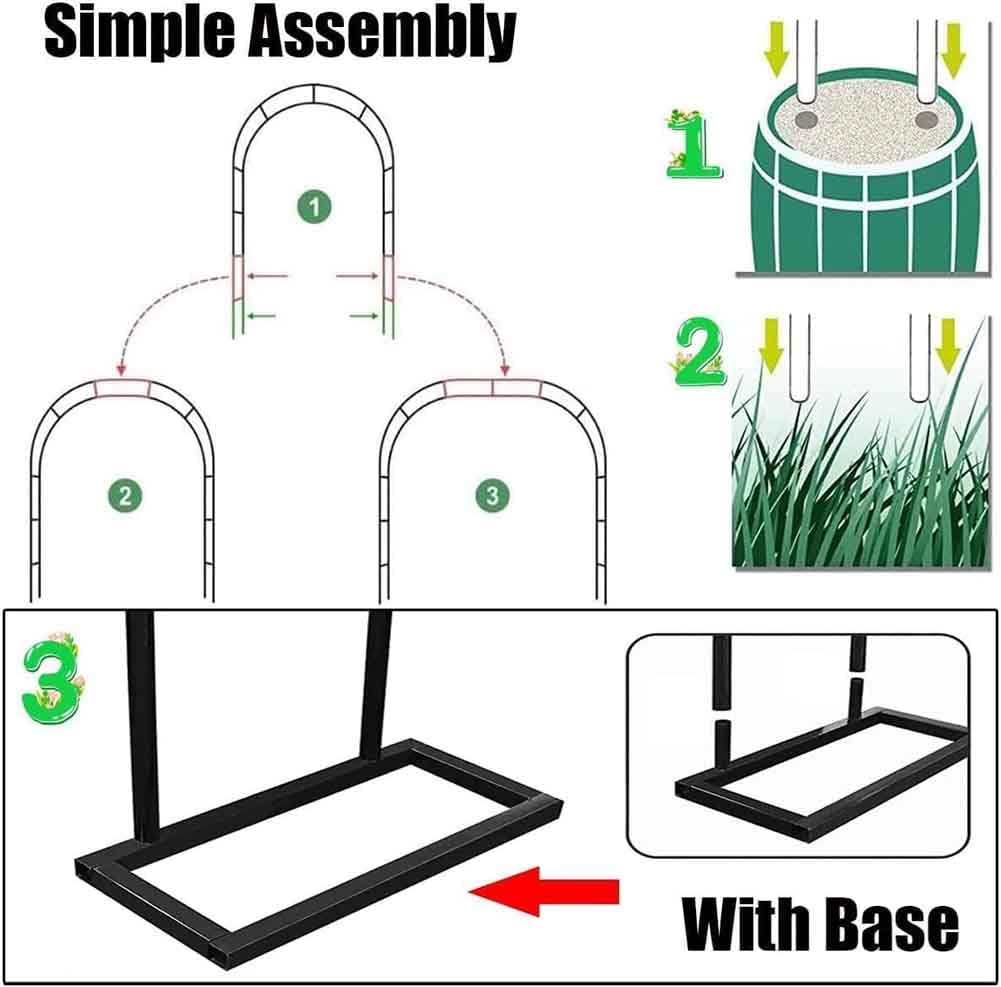 Simple Assembly

1

2

3

1

2

3

With Base