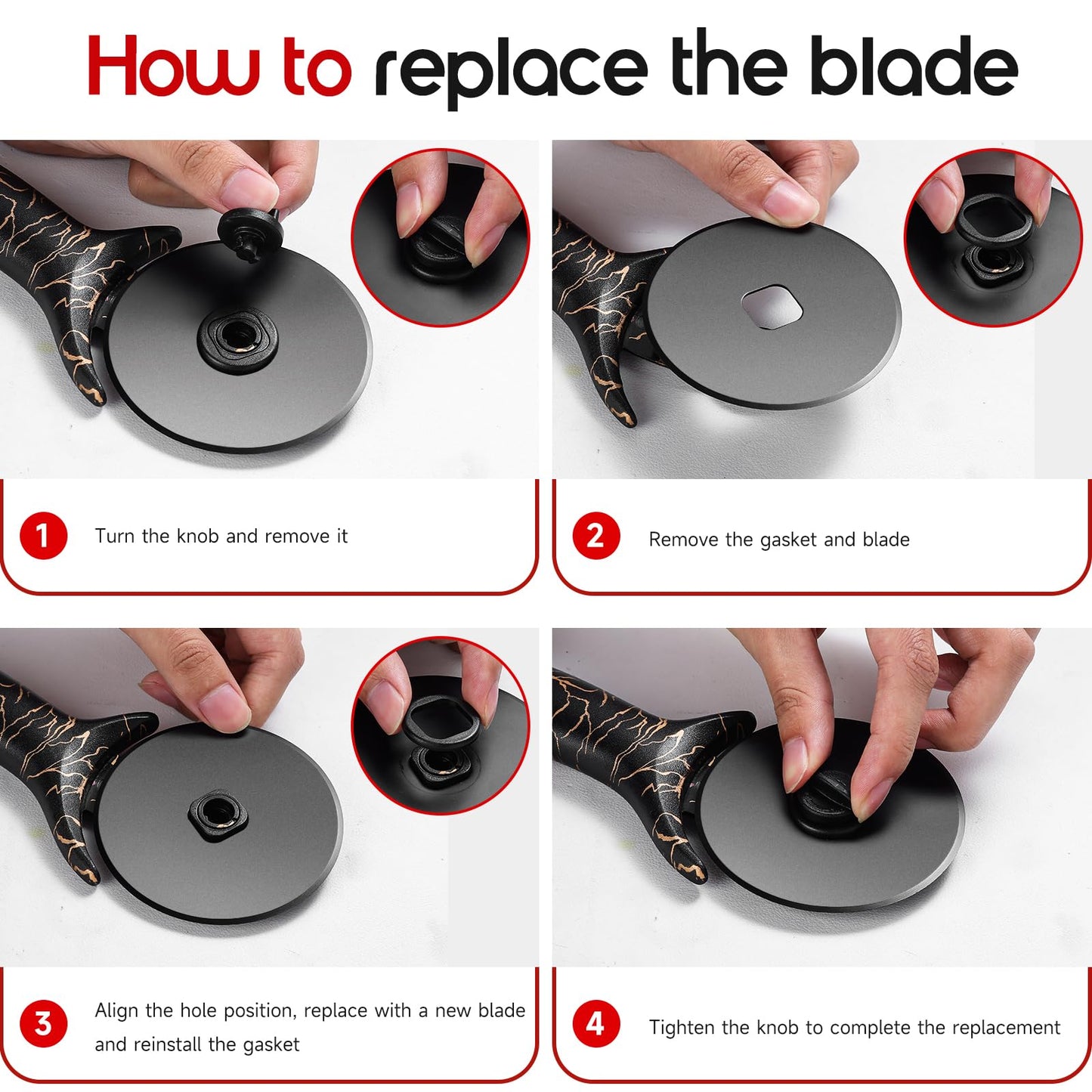 How to replace the blade

1 Turn the knob and remove it

2 Remove the gasket and blade

3 Align the hole position, replace with a new blade and reinstall the gasket

4 Tighten the knob to complete the replacement