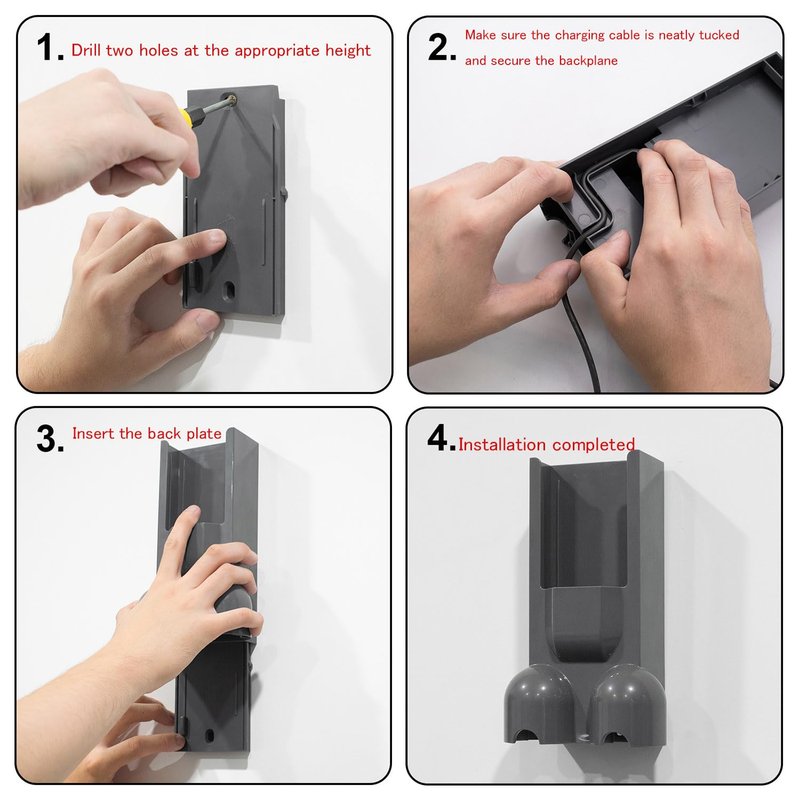 1. Drill two holes at the appropriate height

2. Make sure the charging cable is neatly tucked and secure the backplane

3. Insert the back plate

4. Installation completed