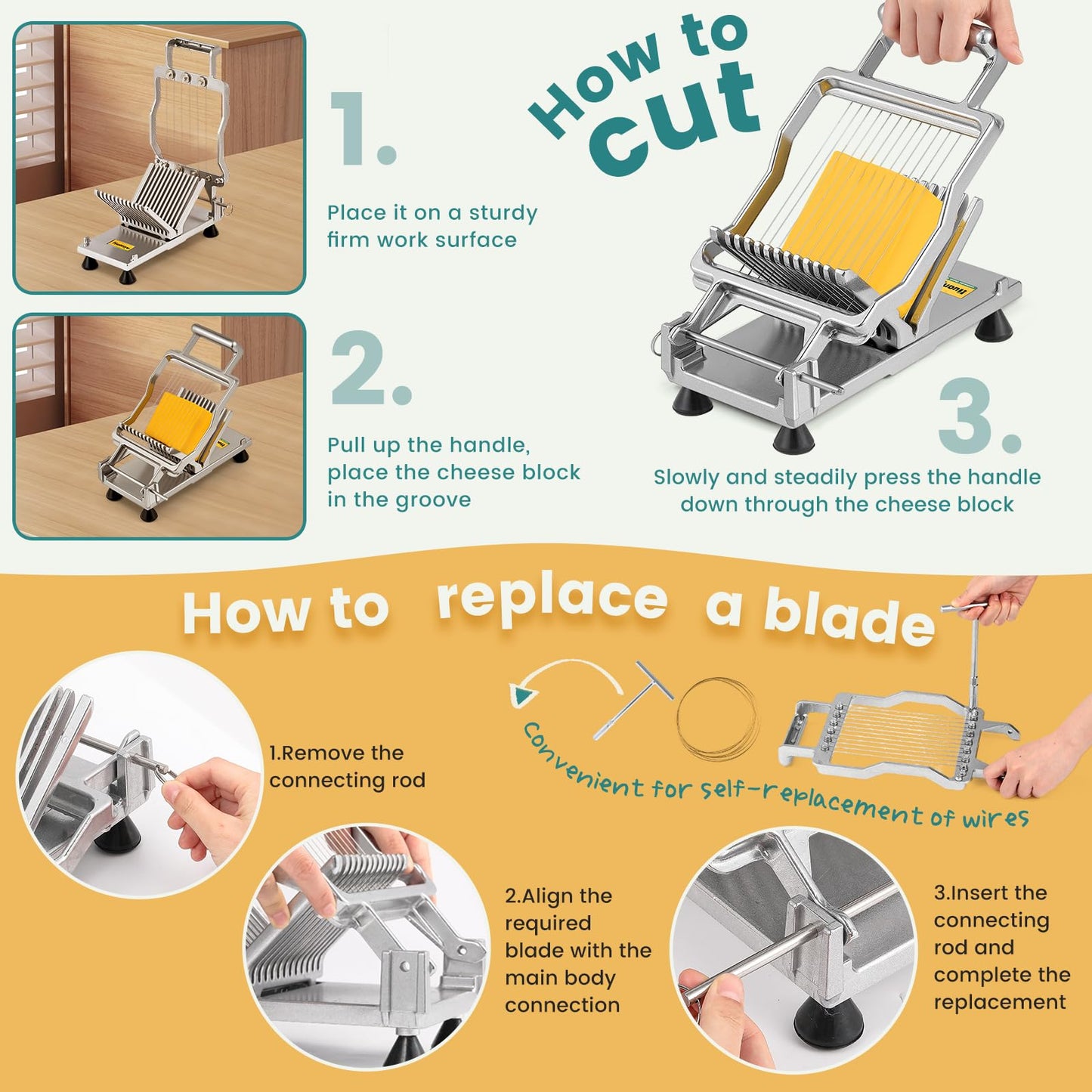 How to cut

1.

Place it on a sturdy firm work surface

2.

Pull up the handle, place the cheese block in the groove

3.

Slowly and steadily press the handle down through the cheese block

How to replace a blade

Convenient for self-replacement of wires

1.Remove the connecting rod

2.Align the required blade with the main body connection

3.Insert the connecting rod and complete the replacement