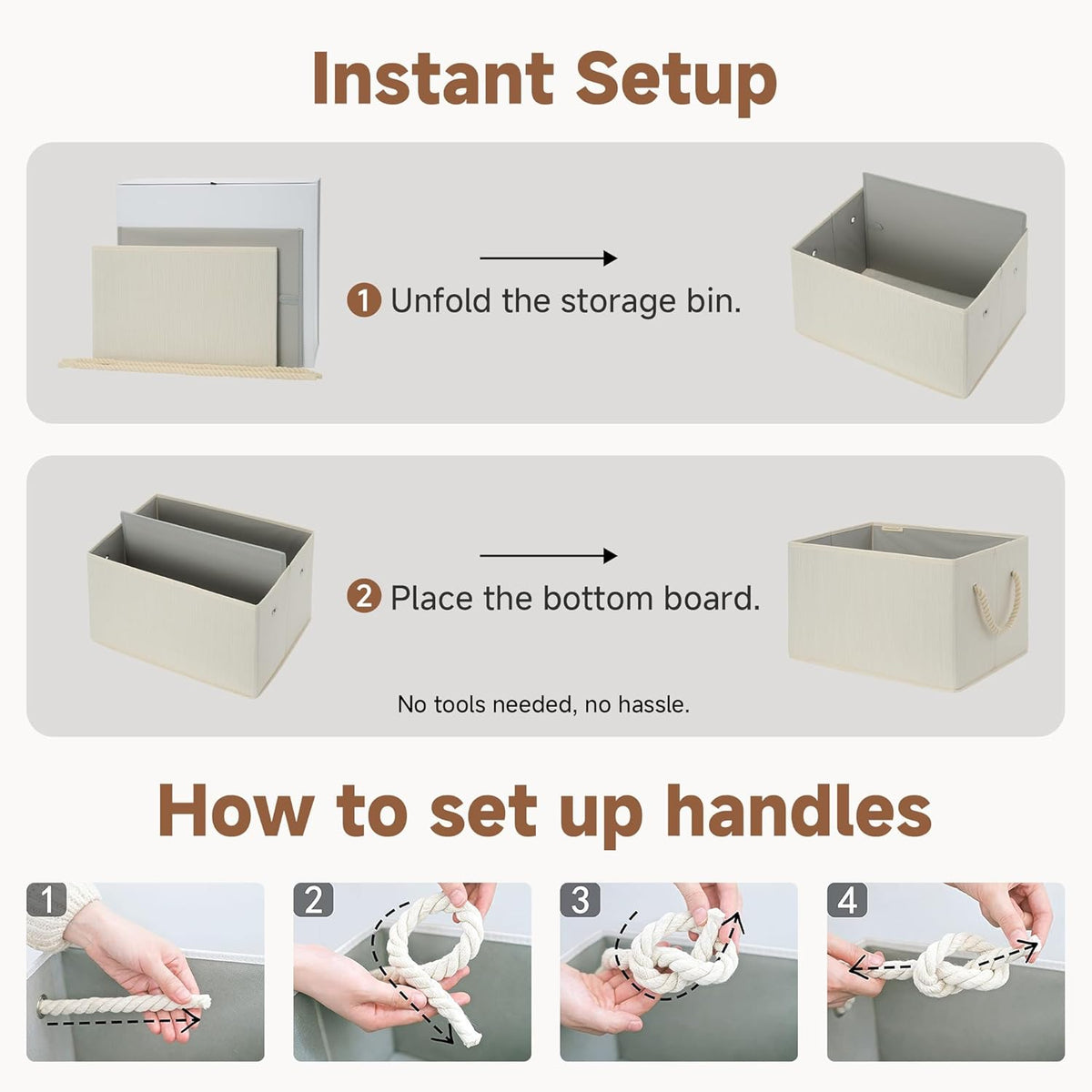 Instant Setup

1 Unfold the storage bin.

2 Place the bottom board.

No tools needed, no hassle.

How to set up handles

1

2

3

4