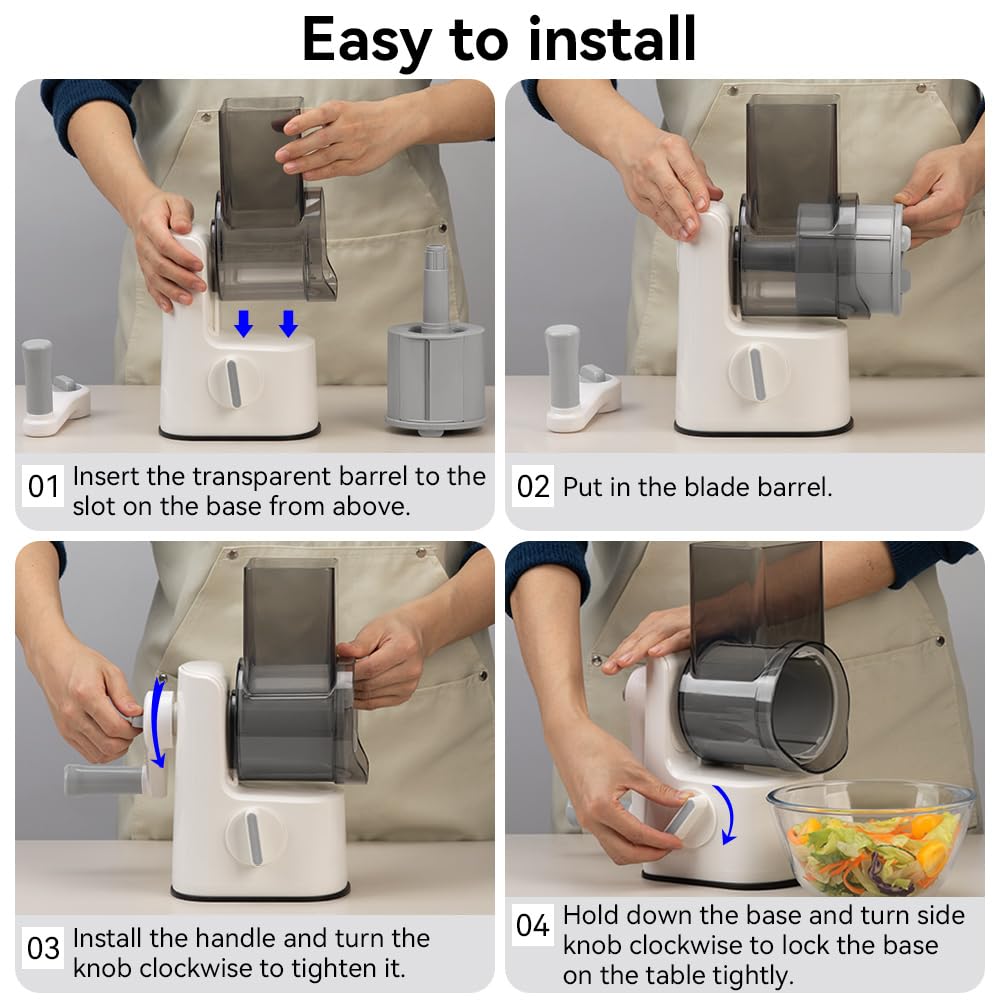 Easy to install

01 Insert the transparent barrel to the slot on the base from above.

02 Put in the blade barrel.

03 Install the handle and turn the knob clockwise to tighten it.

04 Hold down the base and turn side knob clockwise to lock the base on the table tightly.